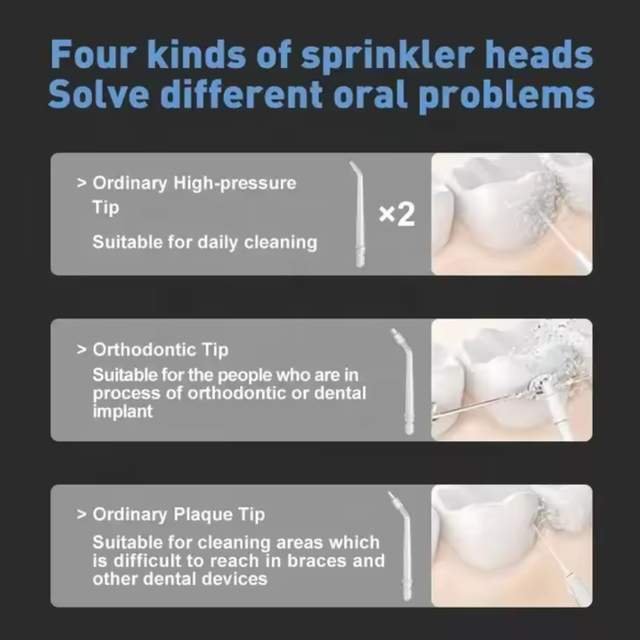 Four kinds of sprinkler heads
Solve different oral problems

> Ordinary High-pressure Tip
Suitable for daily cleaning

×2

> Orthodontic Tip
Suitable for the people who are in process of orthodontic or dental implant

> Ordinary Plaque Tip
Suitable for cleaning areas which is difficult to reach in braces and other dental devices