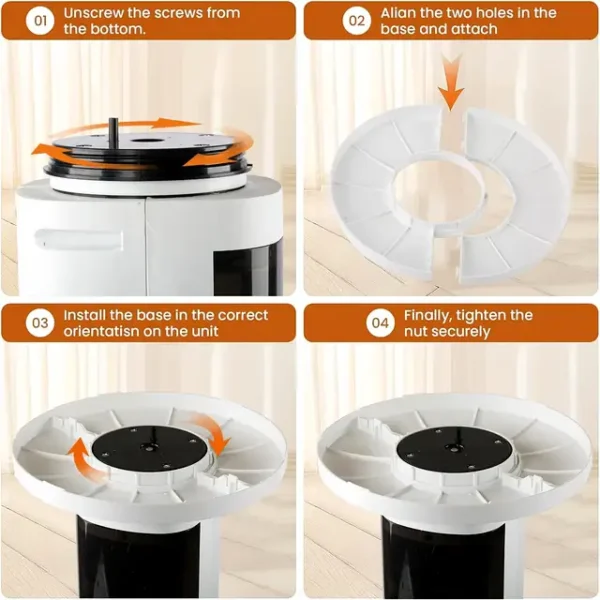 01 Unscrew the screws from the bottom.

02 Alian the two holes in the base and attach

03 Install the base in the correct orientatisn on the unit

04 Finally, tighten the nut securely