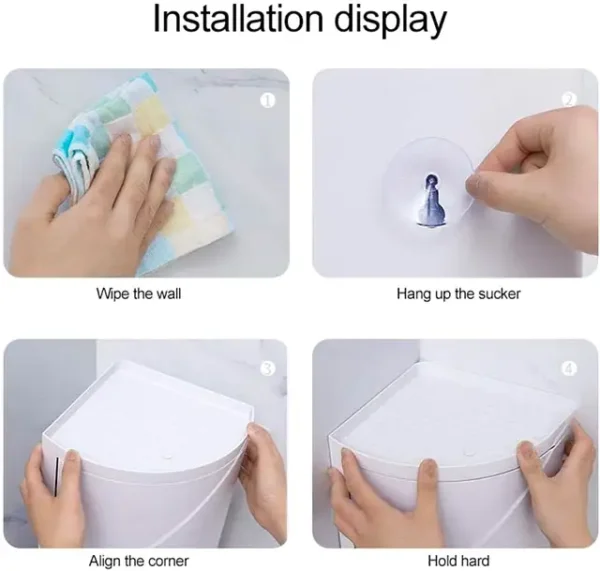 Installation display

①

Wipe the wall

②

Hang up the sucker

③

Align the corner

④

Hold hard