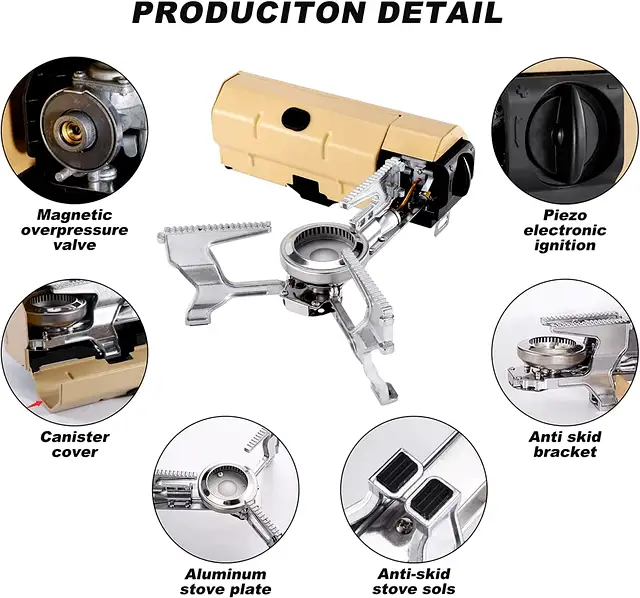 PRODUCITON DETAIL

Magnetic overpressure valve

Piezo electronic ignition

Canister cover

Anti skid bracket

Aluminum stove plate

Anti-skid stove sols