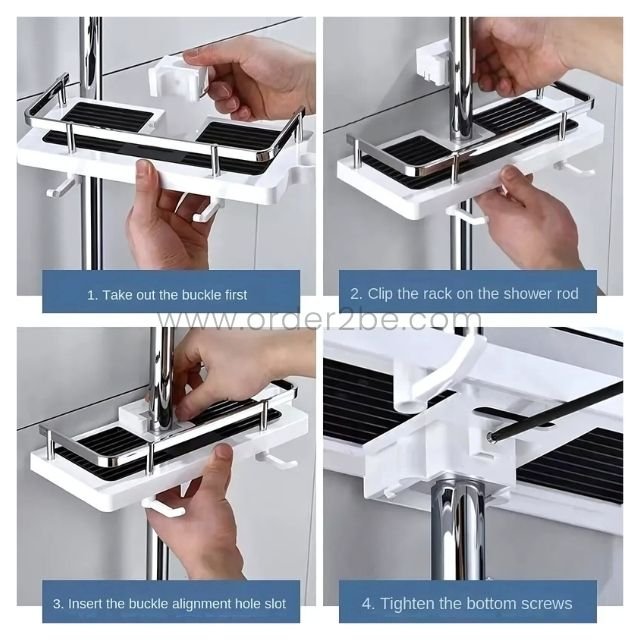 1. Take out the buckle first

2. Clip the rack on the shower rod

www.order2be.com

3. Insert the buckle alignment hole slot

4. Tighten the bottom screws