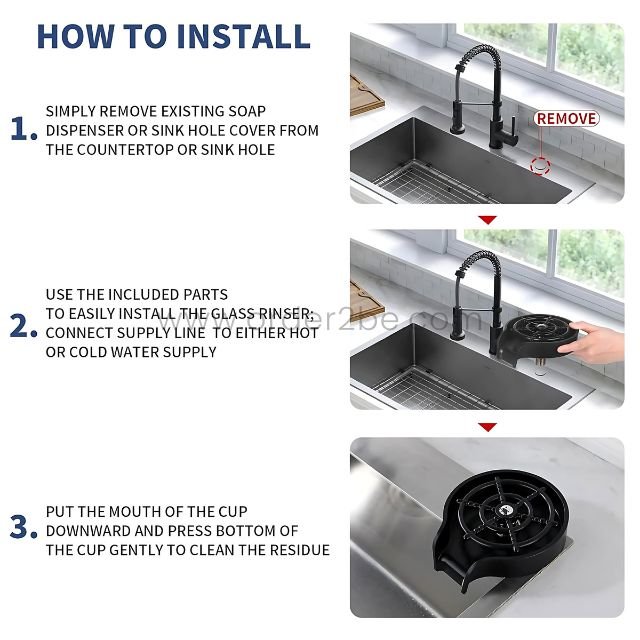 HOW TO INSTALL

1. SIMPLY REMOVE EXISTING SOAP DISPENSER OR SINK HOLE COVER FROM THE COUNTERTOP OR SINK HOLE

REMOVE

2. USE THE INCLUDED PARTS TO EASILY INSTALL THE GLASS RINSER; CONNECT SUPPLY LINE TO EITHER HOT OR COLD WATER SUPPLY

www.order2be.com

3. PUT THE MOUTH OF THE CUP DOWNWARD AND PRESS BOTTOM OF THE CUP GENTLY TO CLEAN THE RESIDUE