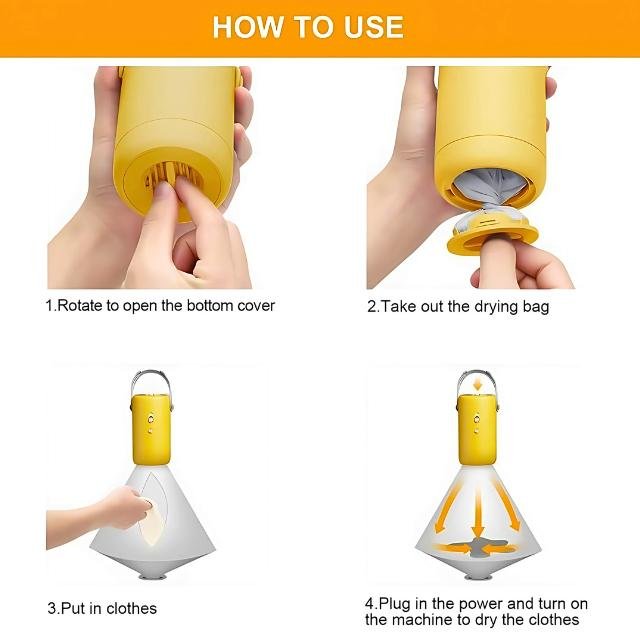 HOW TO USE

1.Rotate to open the bottom cover

2.Take out the drying bag

3.Put in clothes

4.Plug in the power and turn on the machine to dry the clothes